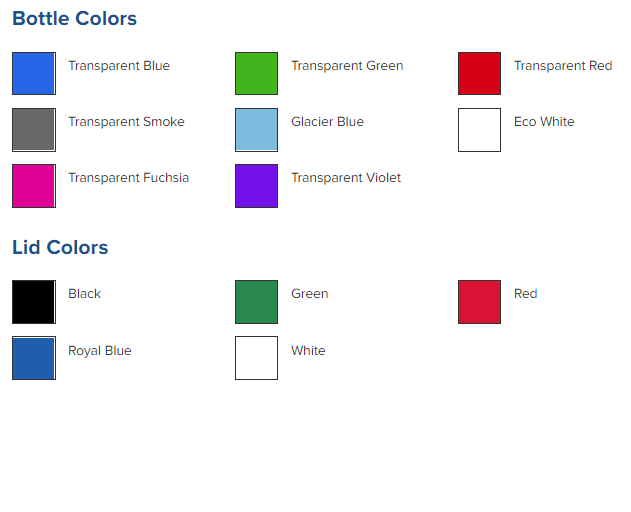 Bottle Colors

Transparent Blue
Transparent Green
Transparent Red
Transparent Smoke
Glacier Blue
Eco White
Transparent Fuchsia
Transparent Violet

Lid Colors

Black
Green
Red
Royal Blue
White