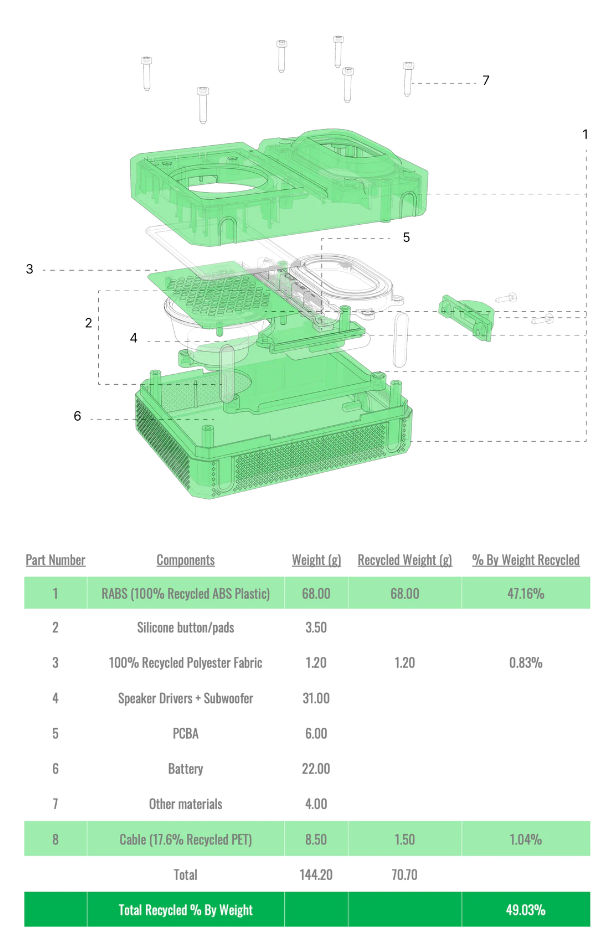 7

1

5

3

2

4

6

| Part Number | Components | Weight (g) | Recycled Weight (g) | % By Weight Recycled |
|---|---|---|---|---|
| 1 | RABS (100% Recycled ABS Plastic) | 68.00 | 68.00 | 47.16% |
| 2 | Silicone button/pads | 3.50 | | |
| 3 | 100% Recycled Polyester Fabric | 1.20 | 1.20 | 0.83% |
| 4 | Speaker Drivers + Subwoofer | 31.00 | | |
| 5 | PCBA | 6.00 | | |
| 6 | Battery | 22.00 | | |
| 7 | Other materials | 4.00 | | |
| 8 | Cable (17.6% Recycled PET) | 8.50 | 1.50 | 1.04% |
| | Total | 144.20 | 70.70 | |
| | Total Recycled % By Weight | | | 49.03% |